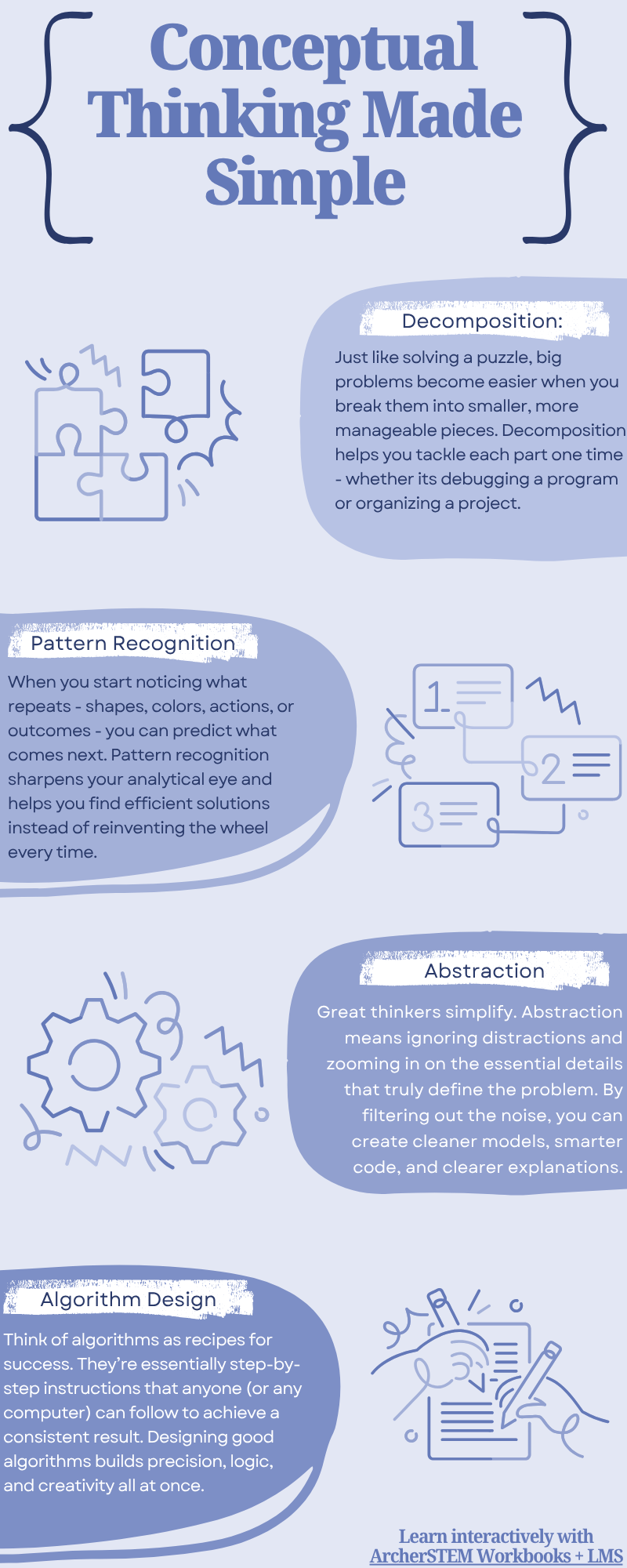 Conceptual Thinking Made Simple

Decomposition:

Just like solving a puzzle, big problems become easier when you break them into smaller, more manageable pieces. Decomposition helps you tackle each part one time - whether its debugging a program or organizing a project.

Pattern Recognition

When you start noticing what repeats - shapes, colors, actions, or outcomes - you can predict what comes next. Pattern recognition sharpens your analytical eye and helps you find efficient solutions instead of reinventing the wheel every time.

1

2

3

Abstraction

Great thinkers simplify. Abstraction means ignoring distractions and zooming in on the essential details that truly define the problem. By filtering out the noise, you can create cleaner models, smarter code, and clearer explanations.

Algorithm Design

Think of algorithms as recipes for success. They're essentially step-by-step instructions that anyone (or any computer) can follow to achieve a consistent result. Designing good algorithms builds precision, logic, and creativity all at once.

Learn interactively with ArcherSTEM Workbooks + LMS